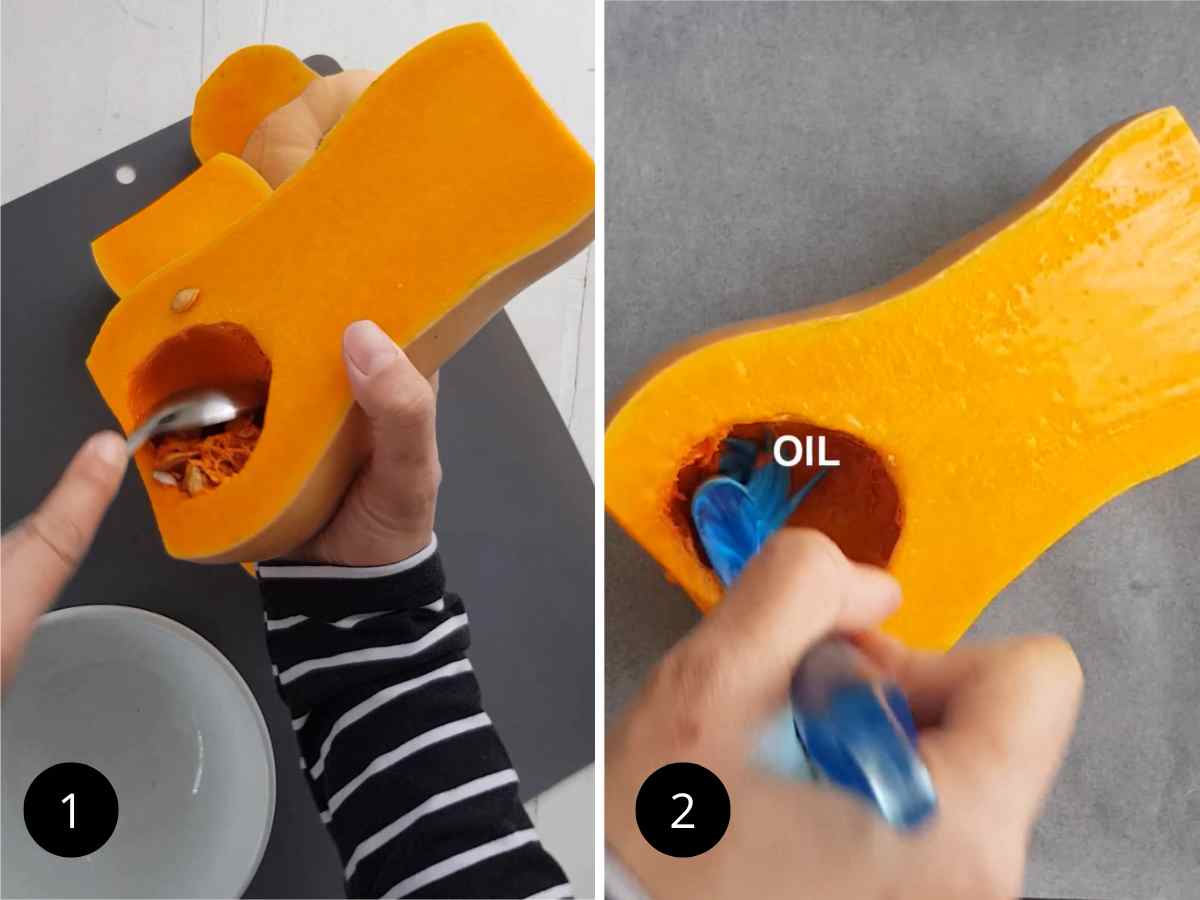 1

OIL

2